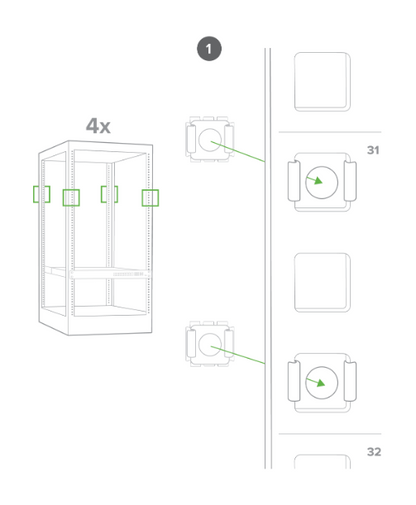 1

4x

31

32