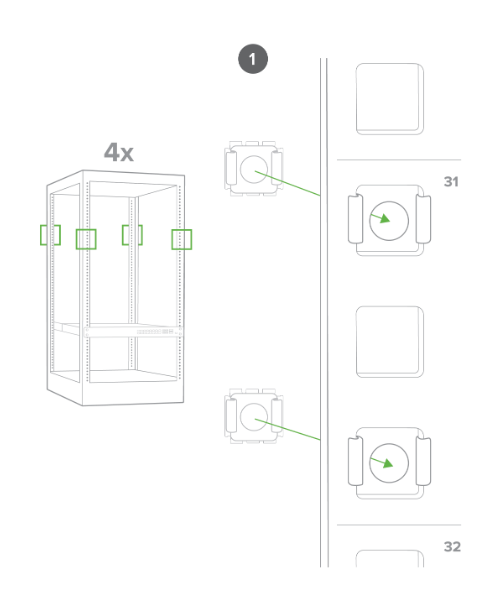 1

4x

31

32