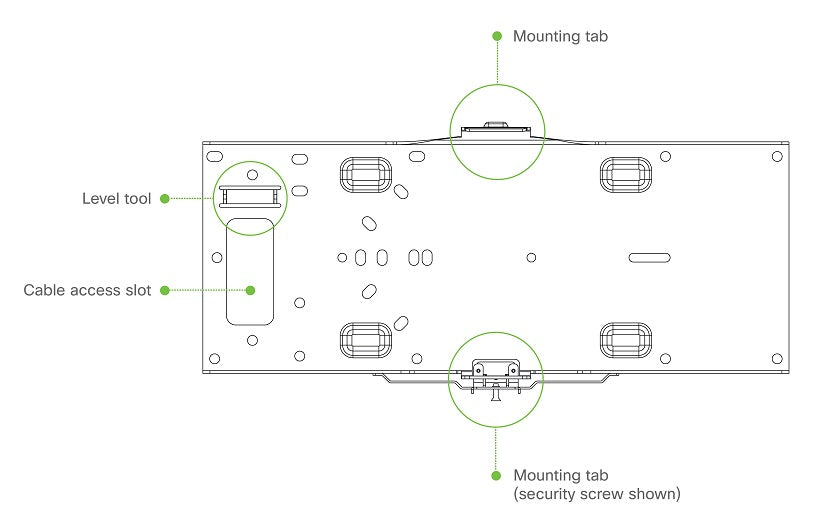 Mounting tab

Level tool

Cable access slot

Mounting tab
(security screw shown)